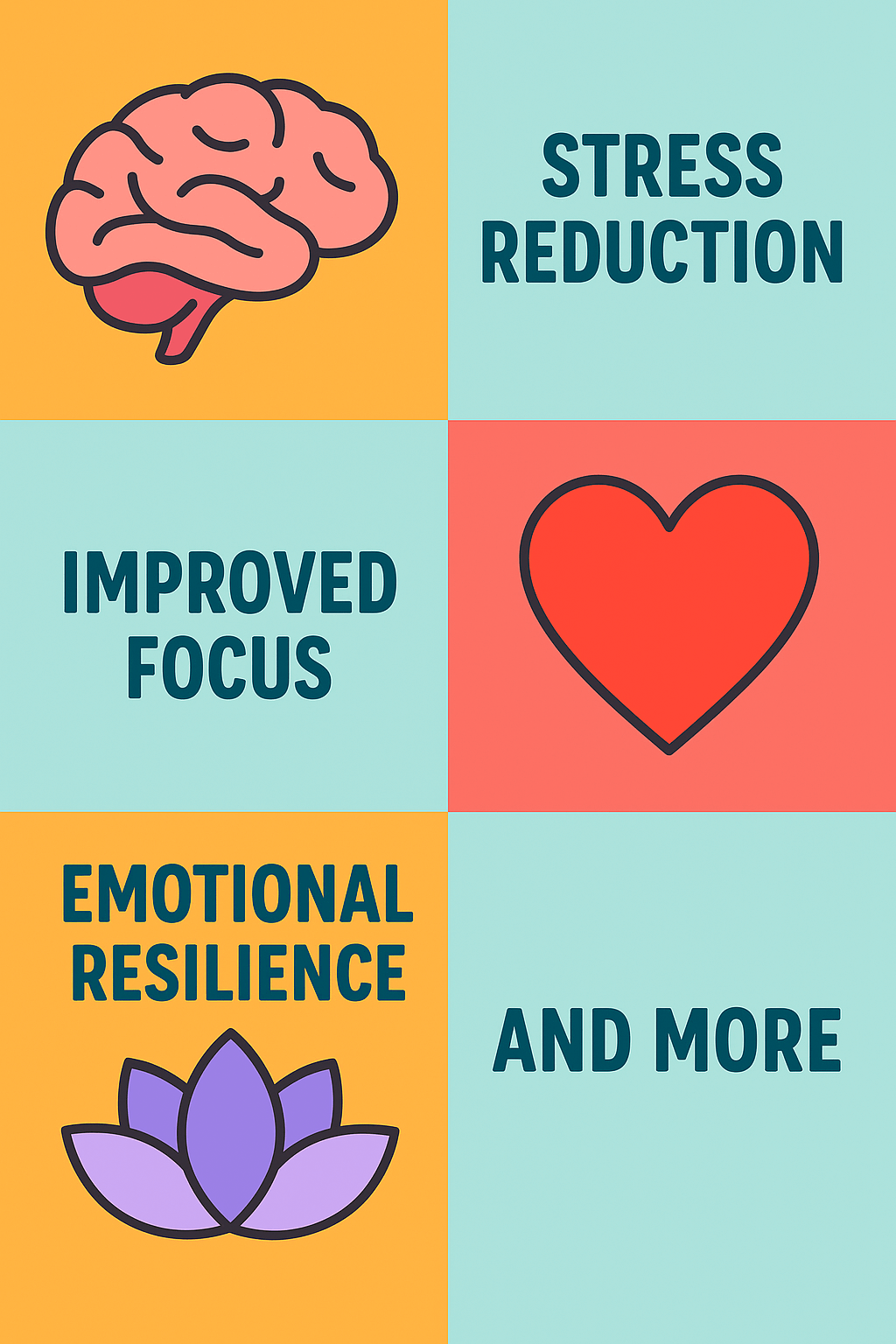 STRESS REDUCTION

IMPROVED FOCUS

EMOTIONAL RESILIENCE

AND MORE